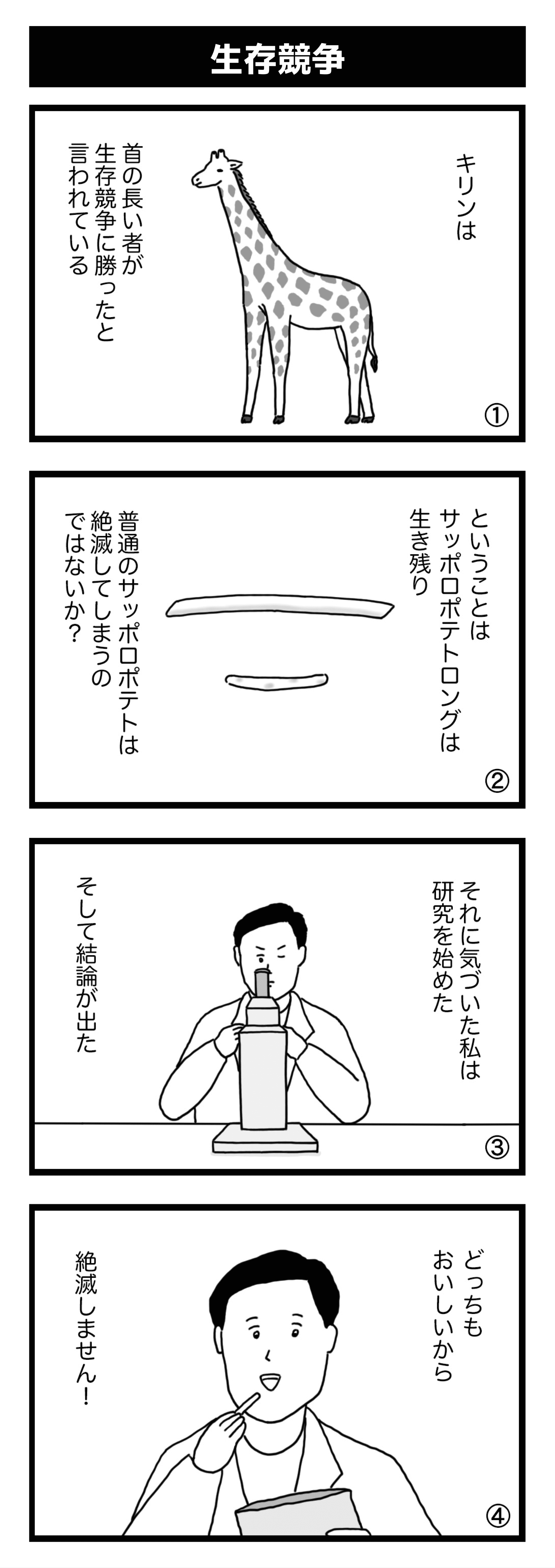 生存競争

キリンは

首の長い者が生存競争に勝ったと言われている

①

ということはサッポロポテトロングは生き残り

普通のサッポロポテトは絶滅してしまうのではないか？

②

それに気づいた私は研究を始めた

そして結論が出た

③

どっちもおいしいから

絶滅しません！

④